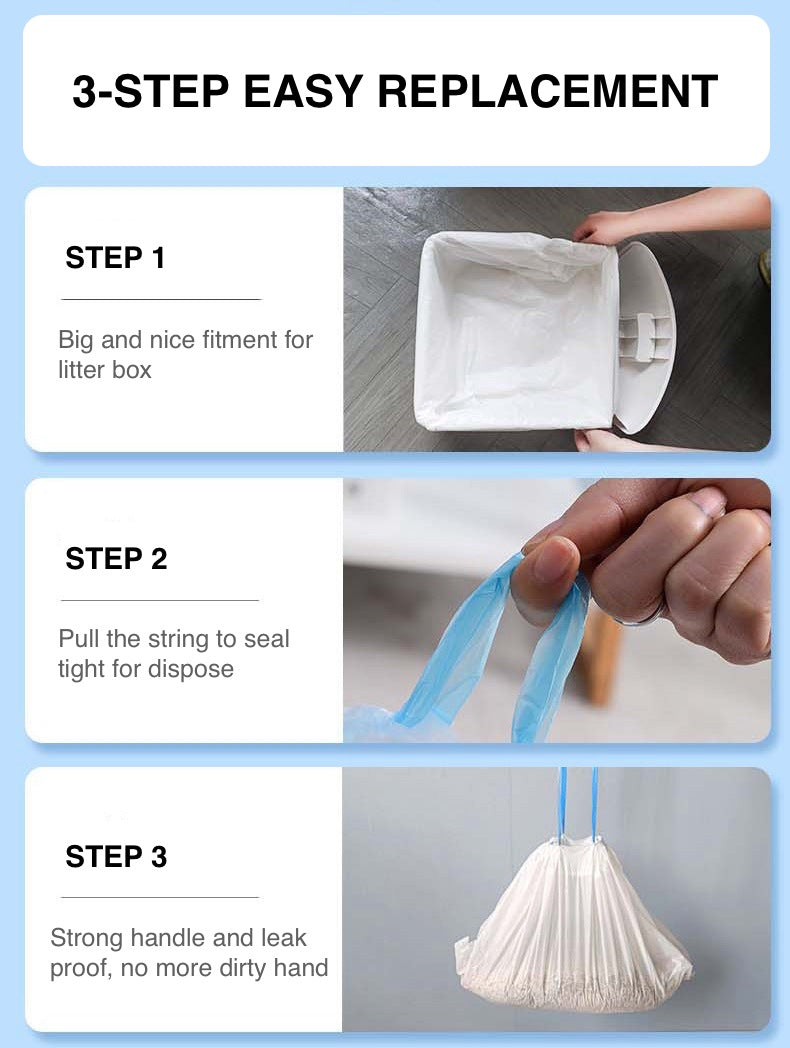 3-STEP EASY REPLACEMENT

STEP 1

Big and nice fitment for litter box

STEP 2

Pull the string to seal tight for dispose

STEP 3

Strong handle and leak proof, no more dirty hand